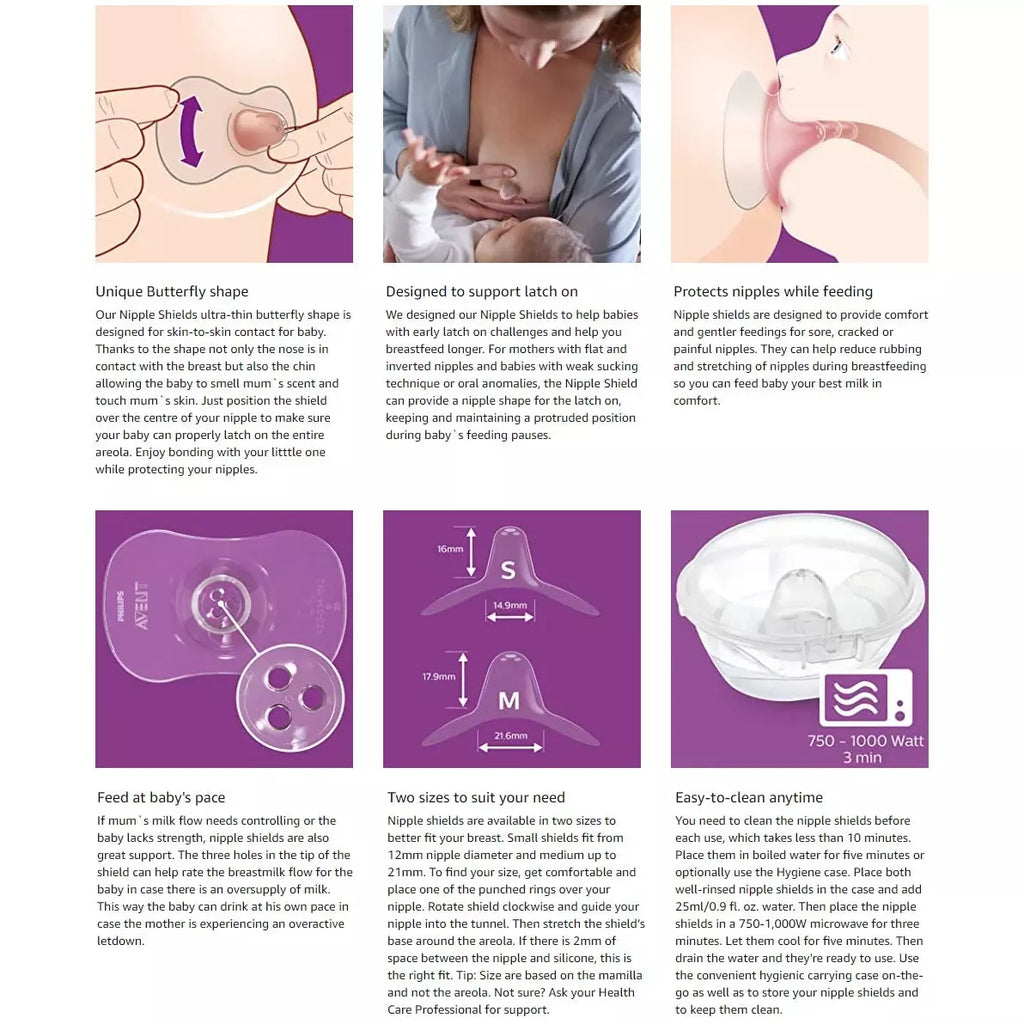 Unique Butterfly shape

Our Nipple Shields ultra-thin butterfly shape is designed for skin-to-skin contact for baby. Thanks to the shape not only the nose is in contact with the breast but also the chin allowing the baby to smell mum`s scent and touch mum`s skin. Just position the shield over the centre of your nipple to make sure your baby can properly latch on the entire areola. Enjoy bonding with your little one while protecting your nipples.

Designed to support latch on

We designed our Nipple Shields to help babies with early latch on challenges and help you breastfeed longer. For mothers with flat and inverted nipples and babies with weak sucking technique or oral anomalies, the Nipple Shield can provide a nipple shape for the latch on, keeping and maintaining a protruded position during baby`s feeding pauses.

Protects nipples while feeding

Nipple shields are designed to provide comfort and gentler feedings for sore, cracked or painful nipples. They can help reduce rubbing and stretching of nipples during breastfeeding so you can feed baby your best milk in comfort.

PHILIPS AVENT

16mm
S
14.9mm
17.9mm
M
21.6mm

750 - 1000 Watt
3 min

Feed at baby's pace

If mum`s milk flow needs controlling or the baby lacks strength, nipple shields are also great support. The three holes in the tip of the shield can help rate the breastmilk flow for the baby in case there is an oversupply of milk. This way the baby can drink at his own pace in case the mother is experiencing an overactive letdown.

Two sizes to suit your need

Nipple shields are available in two sizes to better fit your breast. Small shields fit from 12mm nipple diameter and medium up to 21mm. To find your size, get comfortable and place one of the punched rings over your nipple. Rotate shield clockwise and guide your nipple into the tunnel. Then stretch the shield's base around the areola. If there is 2mm of space between the nipple and silicone, this is the right fit. Tip: Size are based on the mamilla and not the areola. Not sure? Ask your Health Care Professional for support.

Easy-to-clean anytime

You need to clean the nipple shields before each use, which takes less than 10 minutes. Place them in boiled water for five minutes or optionally use the Hygiene case. Place both well-rinsed nipple shields in the case and add 25ml/0.9 fl. oz. water. Then place the nipple shields in a 750-1,000W microwave for three minutes. Let them cool for five minutes. Then drain the water and they're ready to use. Use the convenient hygienic carrying case on-the-go as well as to store your nipple shields and to keep them clean.